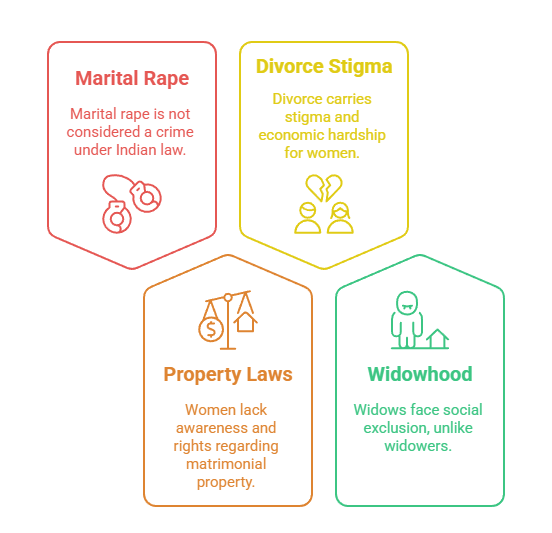 Marital Rape

Marital rape is not considered a crime under Indian law.

Divorce Stigma

Divorce carries stigma and economic hardship for women.

Property Laws

Women lack awareness and rights regarding matrimonial property.

Widowhood

Widows face social exclusion, unlike widowers.